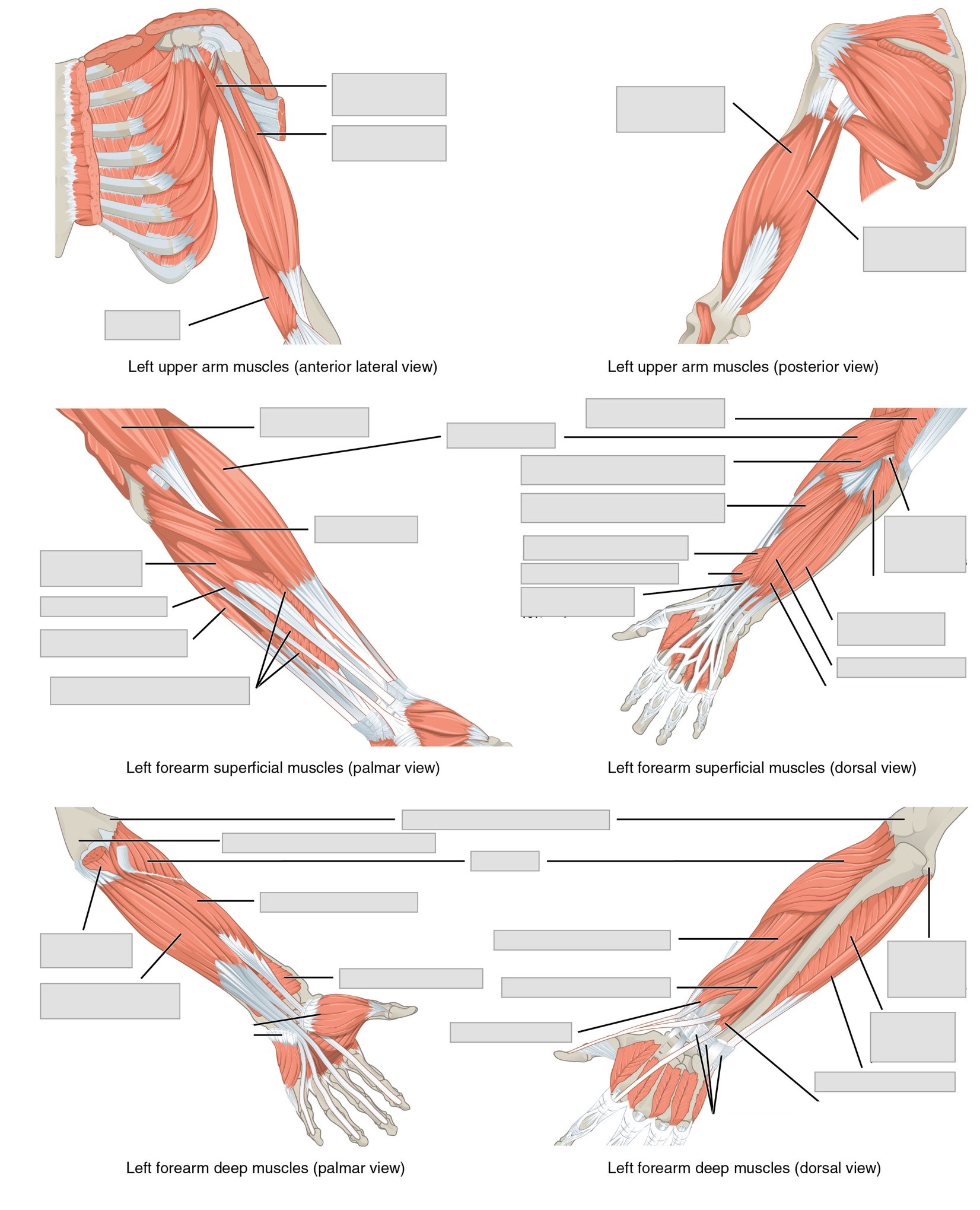 Left upper arm muscles (anterior lateral view)

Left upper arm muscles (posterior view)

Left forearm superficial muscles (palmar view)

Left forearm superficial muscles (dorsal view)

Left forearm deep muscles (palmar view)

Left forearm deep muscles (dorsal view)