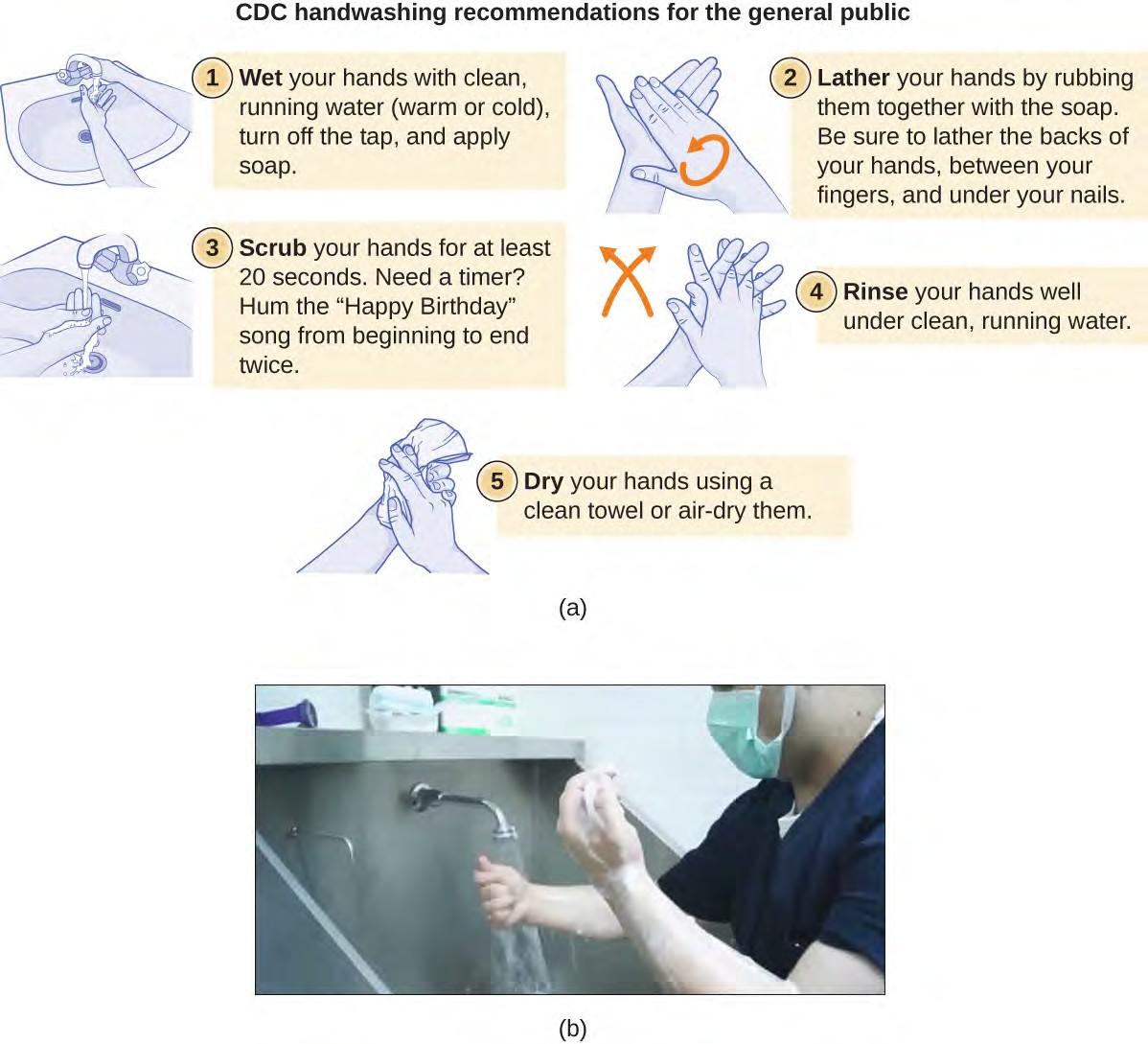 CDC handwashing recommendations for the general public

1 Wet your hands with clean, running water (warm or cold), turn off the tap, and apply soap.

2 Lather your hands by rubbing them together with the soap. Be sure to lather the backs of your hands, between your fingers, and under your nails.

3 Scrub your hands for at least 20 seconds. Need a timer? Hum the “Happy Birthday” song from beginning to end twice.

4 Rinse your hands well under clean, running water.

5 Dry your hands using a clean towel or air-dry them.

(a)

(b)