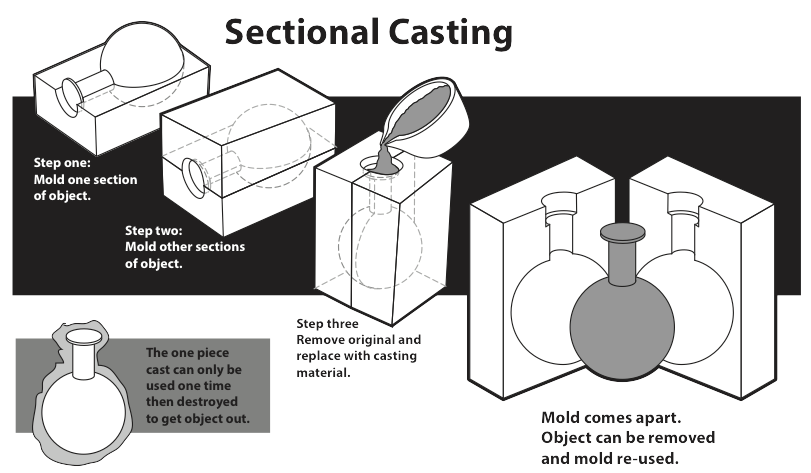 Sectional Casting

Step one:
Mold one section of object.

Step two:
Mold other sections of object.

Step three
Remove original and replace with casting material.

The one piece cast can only be used one time then destroyed to get object out.

Mold comes apart. Object can be removed and mold re-used.